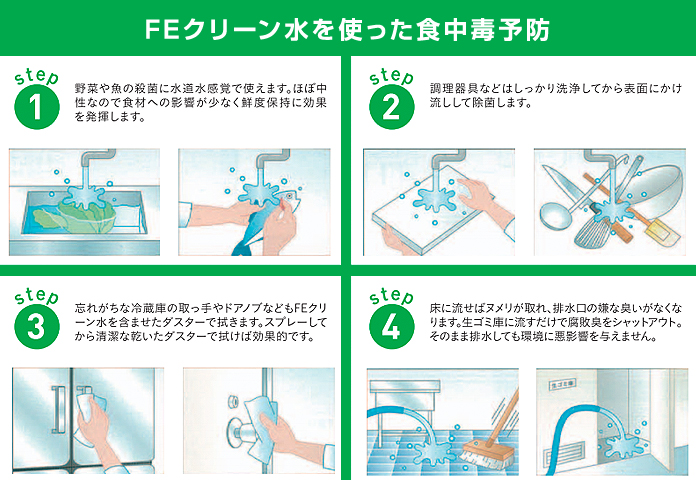 FEクリーン水を使った食中毒予防

step 1
野菜や魚の殺菌に水道水感覚で使えます。ほぼ中性なので食材への影響が少なく鮮度保持に効果を発揮します。

step 2
調理器具などはしっかり洗浄してから表面にかけ流しして除菌します。

step 3
忘れがちな冷蔵庫の取っ手やドアノブなどもFEクリーン水を含ませたダスターで拭きます。スプレーしてから清潔な乾いたダスターで拭けば効果的です。

step 4
床に流せばヌメリが取れ、排水口の嫌な臭いがなくなります。生ゴミ庫に流すだけで腐敗臭をシャットアウト。そのまま排水しても環境に悪影響を与えません。

生ゴミ庫