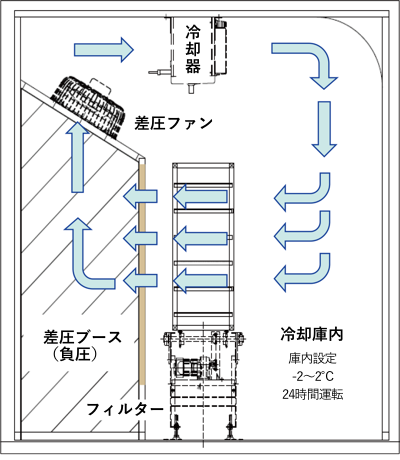 冷却器

差圧ファン

差圧ブース
（負圧）

フィルター

冷却庫内

庫内設定
-2～2°C
24時間運転